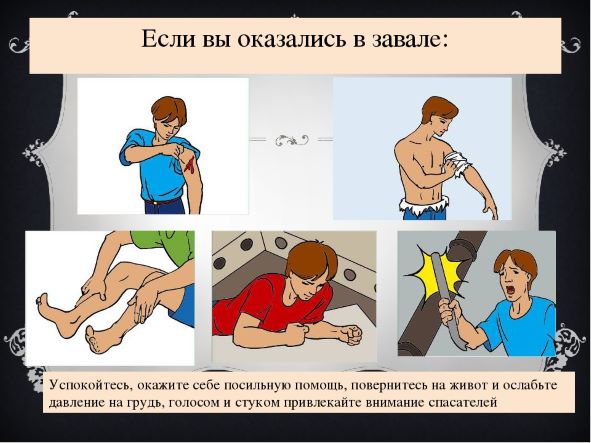 Если вы оказались в завале:

Успокойтесь, окажите себе посильную помощь, повернитесь на живот и ослабьте давление на грудь, голосом и стуком привлекайте внимание спасателей